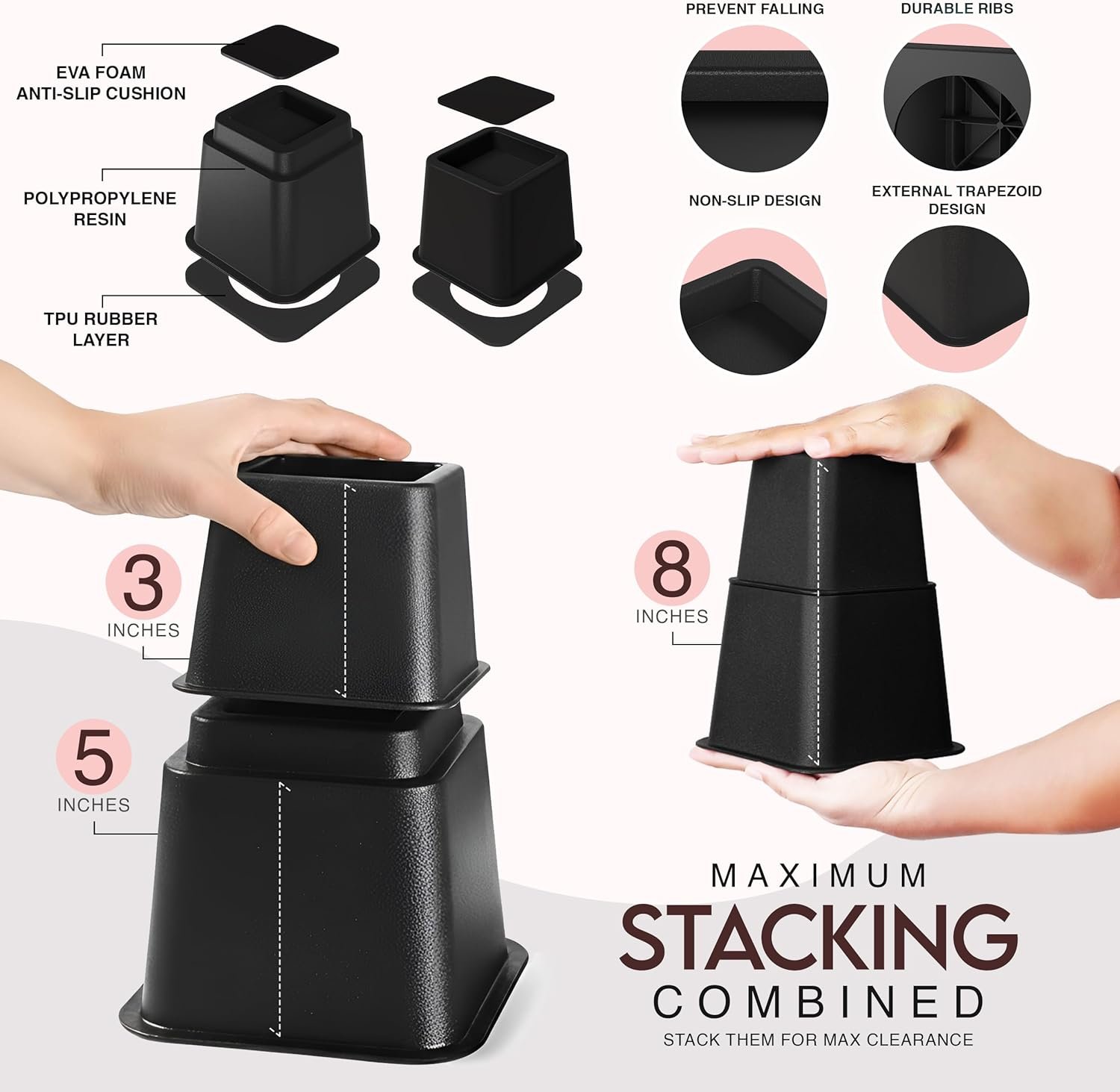 EVA FOAM
ANTI-SLIP CUSHION

POLYPROPYLENE
RESIN

TPU RUBBER
LAYER

PREVENT FALLING

DURABLE RIBS

NON-SLIP DESIGN

EXTERNAL TRAPEZOID
DESIGN

3
INCHES

5
INCHES

8
INCHES

MAXIMUM
STACKING
COMBINED
STACK THEM FOR MAX CLEARANCE